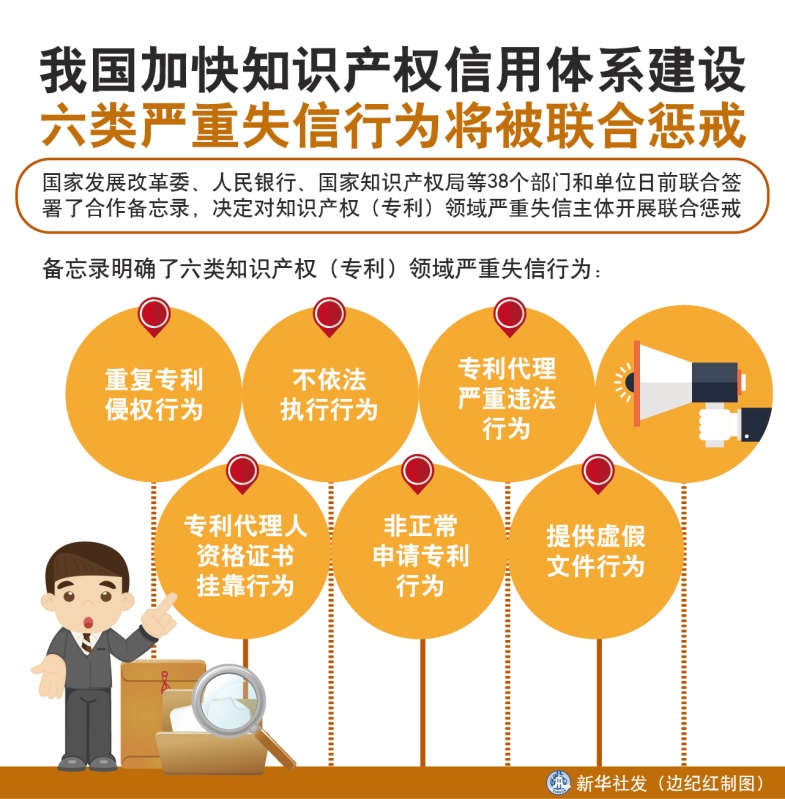 我国加快知识产权信用体系建设
六类严重失信行为将被联合惩戒

国家发展改革委、人民银行、国家知识产权局等38个部门和单位日前联合签署了合作备忘录，决定对知识产权（专利）领域严重失信主体开展联合惩戒

备忘录明确了六类知识产权（专利）领域严重失信行为：

重复专利侵权行为

不依法执行行为

专利代理严重违法行为

专利代理人资格证书挂靠行为

非正常申请专利行为

提供虚假文件行为

新华社发（边纪红制图）